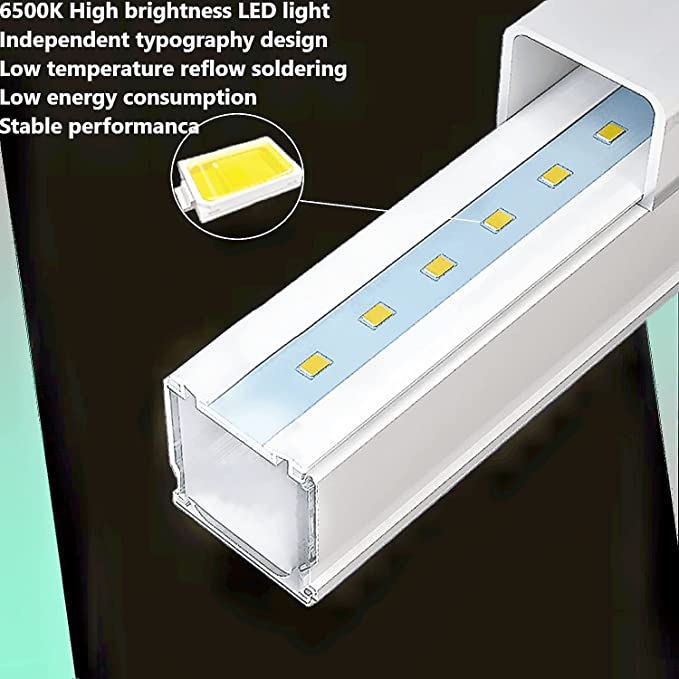 6500K High brightness LED light
Independent typography design
Low temperature reflow soldering
Low energy consumption
Stable performanca